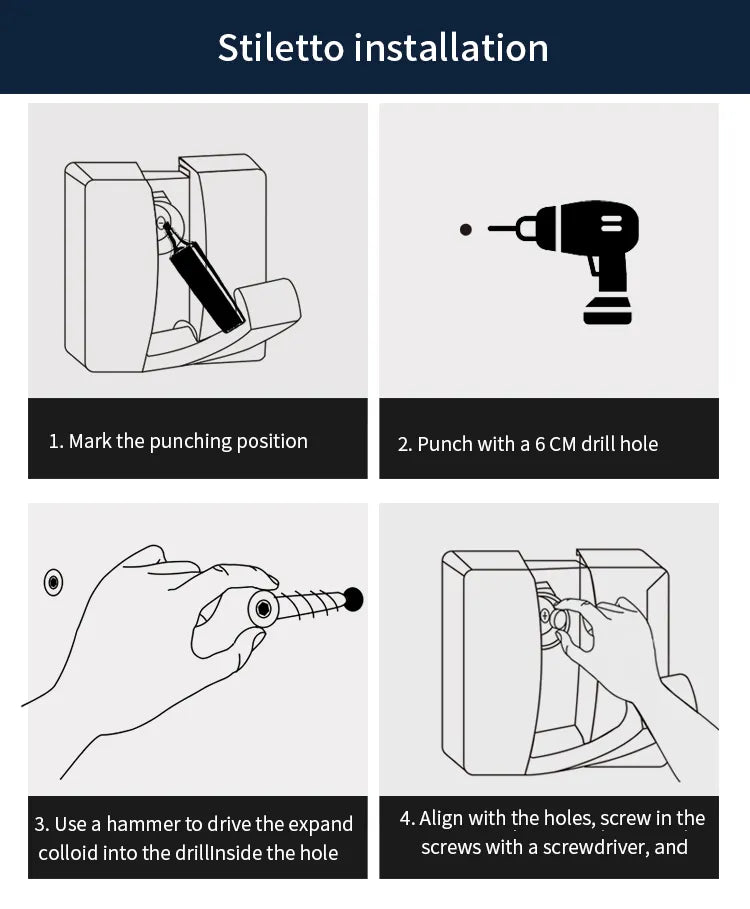 Stiletto installation

1. Mark the punching position

2. Punch with a 6 CM drill hole

3. Use a hammer to drive the expand colloid into the drillInside the hole

4. Align with the holes, screw in the screws with a screwdriver, and